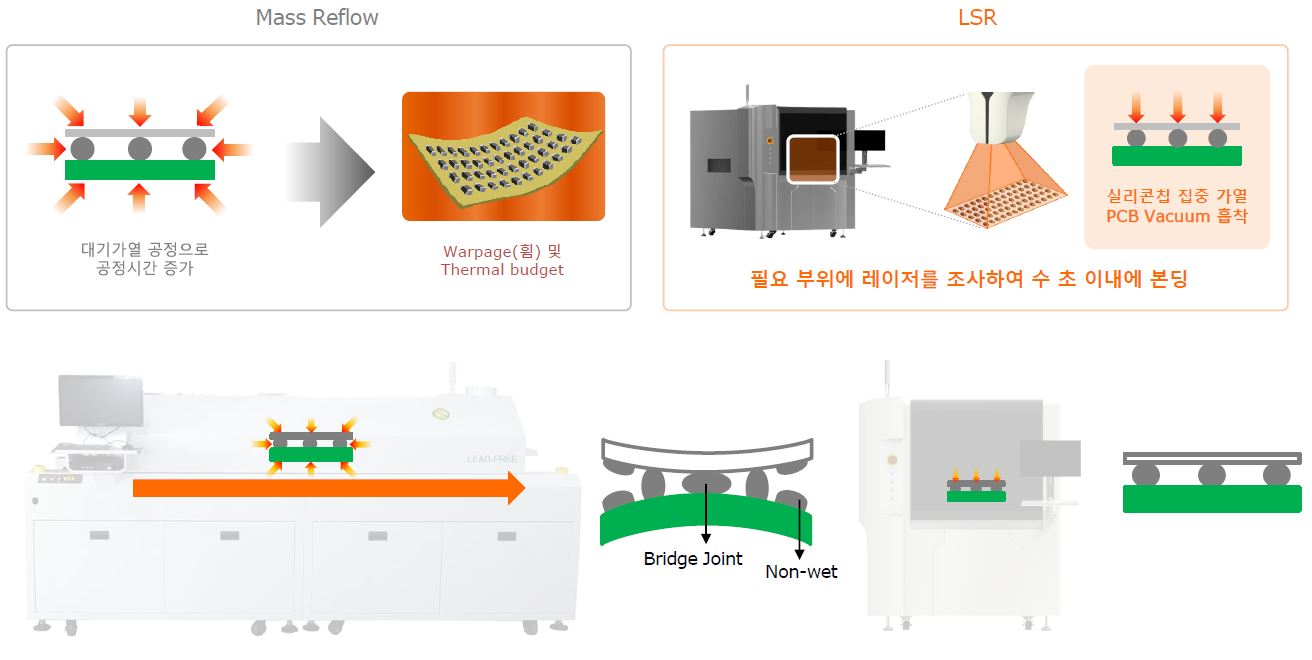 Mass Reflow

대기가열 공정으로 공정시간 증가

Warpage(휨) 및 Thermal budget

LSR

실리콘칩 집중 가열 PCB Vacuum 흡착

필요 부위에 레이저를 조사하여 수 초 이내에 본딩

LEAD-FREE

Bridge Joint

Non-wet