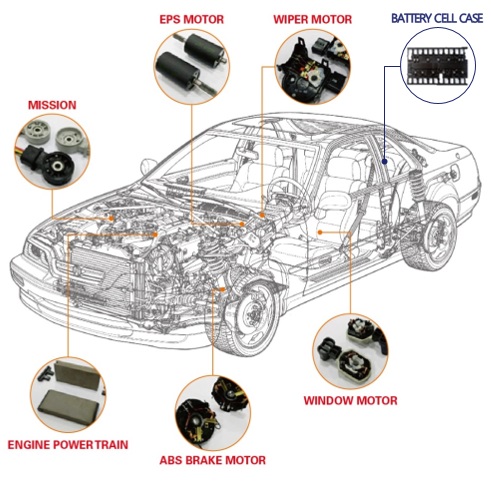 EPS MOTOR

WIPER MOTOR

BATTERY CELL CASE

MISSION

WINDOW MOTOR

ENGINE POWER TRAIN

ABS BRAKE MOTOR