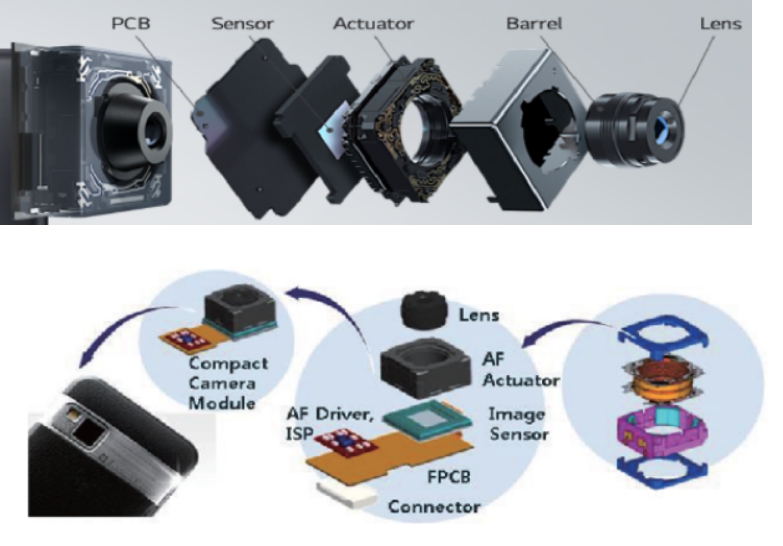 PCB
Sensor
Actuator
Barrel
Lens

Compact Camera Module
Lens
AF Actuator
AF Driver, ISP
Image Sensor
FPCB
Connector