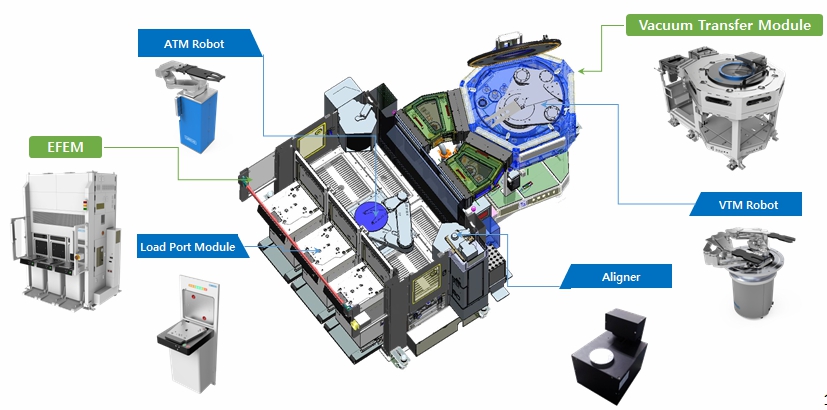 ATM Robot

Vacuum Transfer Module

EFEM

VTM Robot

Load Port Module

Aligner